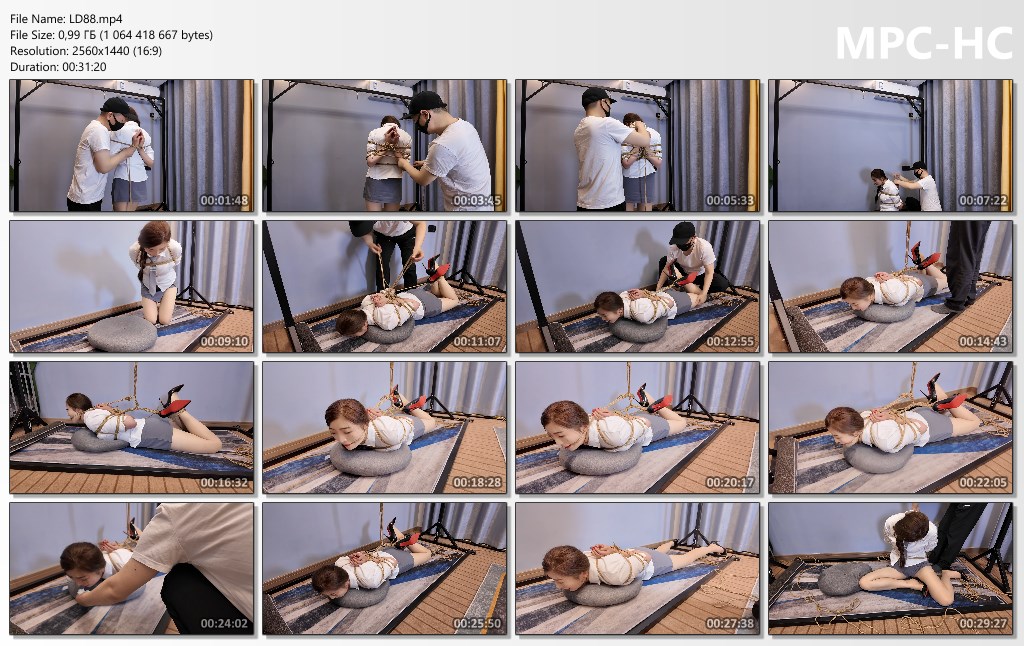 File Name: LD88.mp4
File Size: 0,99 ГБ (1 064 418 667 bytes)
Resolution: 2560x1440 (16:9)
Duration: 00:31:20

MPC-HC

00:01:48
00:03:45
00:05:33
00:07:22
00:09:10
00:11:07
00:12:55
00:14:43
00:16:32
00:18:28
00:20:17
00:22:05
00:24:02
00:25:50
00:27:38
00:29:27