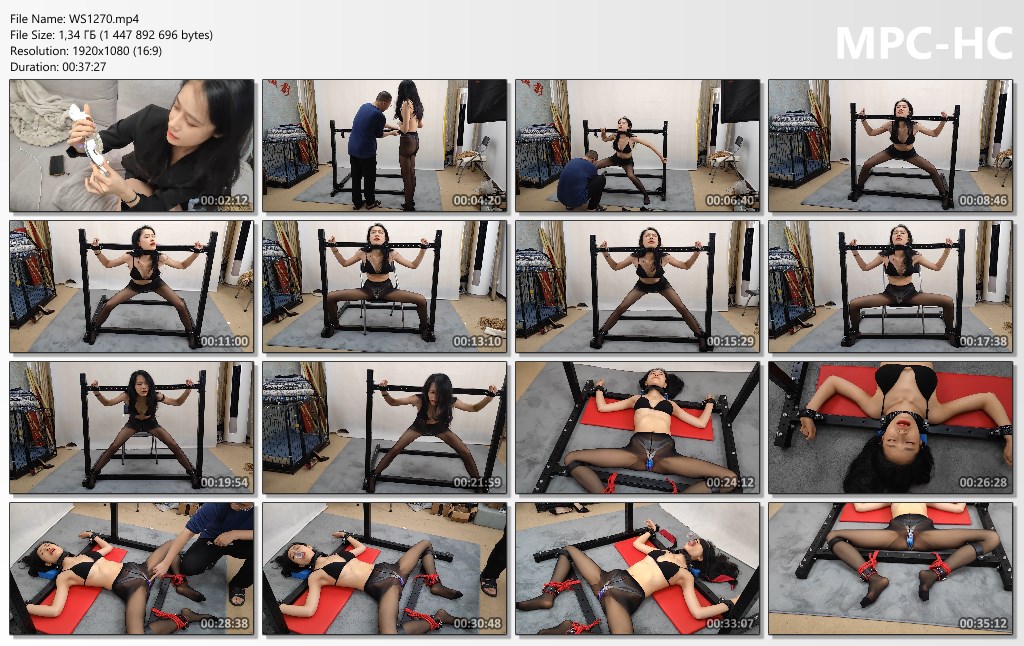 File Name: WS1270.mp4
File Size: 1,34 ГБ (1 447 892 696 bytes)
Resolution: 1920x1080 (16:9)
Duration: 00:37:27

MPC-HC

00:02:12
00:04:20
00:06:40
00:08:46
00:11:00
00:13:10
00:15:29
00:17:38
00:19:54
00:21:59
00:24:12
00:26:28
00:28:38
00:30:48
00:33:07
00:35:12