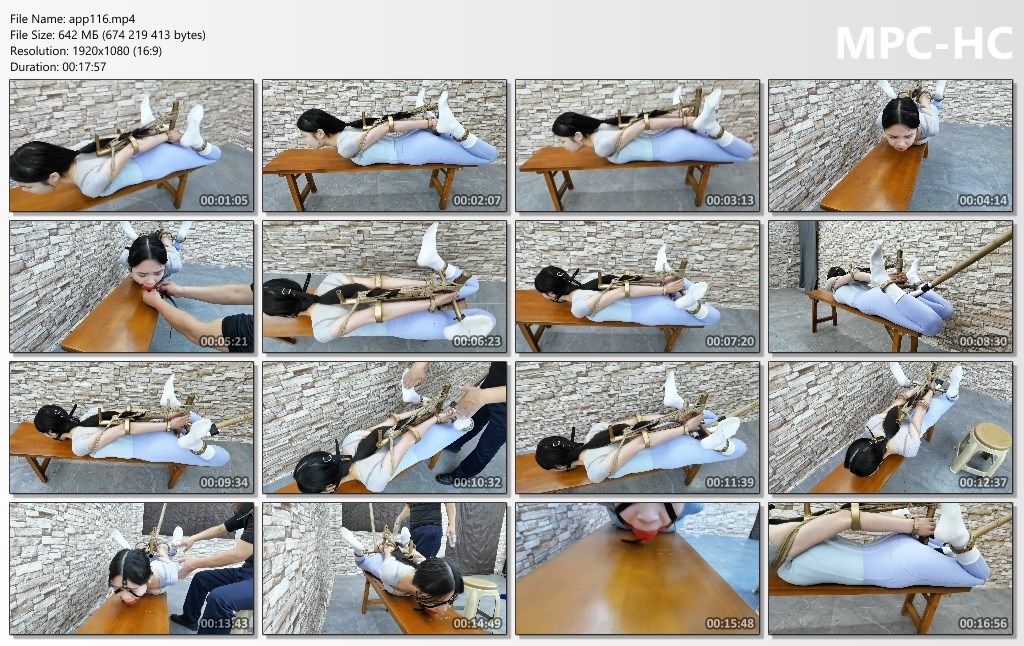 File Name: app116.mp4
File Size: 642 МБ (674 219 413 bytes)
Resolution: 1920x1080 (16:9)
Duration: 00:17:57

MPC-HC

00:01:05
00:02:07
00:03:13
00:04:14
00:05:21
00:06:23
00:07:20
00:08:30
00:09:34
00:10:32
00:11:39
00:12:37
00:13:43
00:14:49
00:15:48
00:16:56