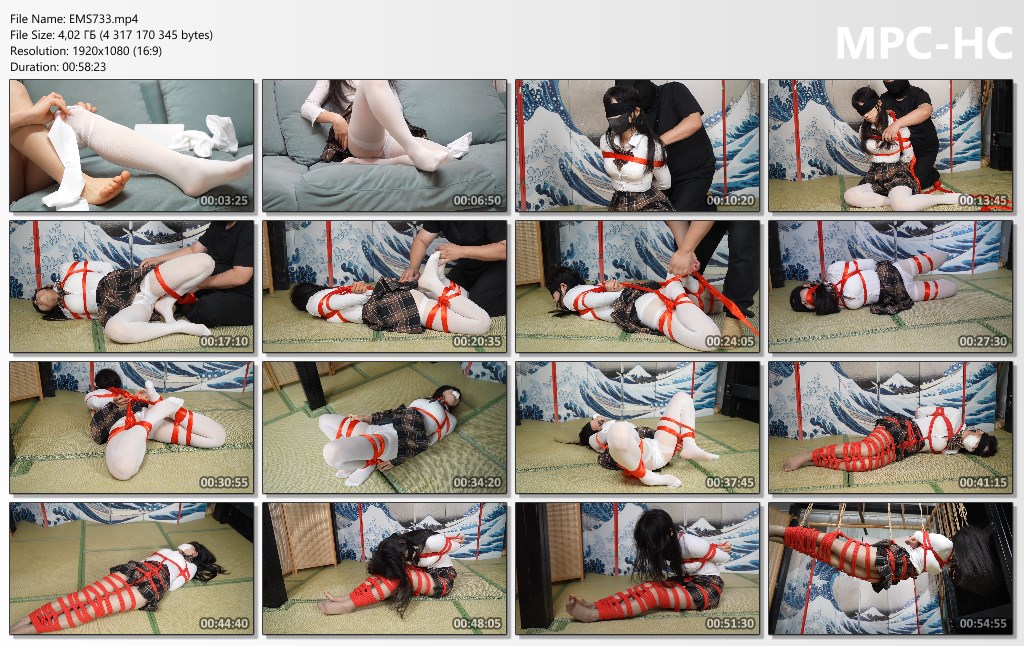 File Name: EMS733.mp4
File Size: 4,02 ГБ (4 317 170 345 bytes)
Resolution: 1920x1080 (16:9)
Duration: 00:58:23

MPC-HC

00:03:25
00:06:50
00:10:20
00:13:45
00:17:10
00:20:35
00:24:05
00:27:30
00:30:55
00:34:20
00:37:45
00:41:15
00:44:40
00:48:05
00:51:30
00:54:55