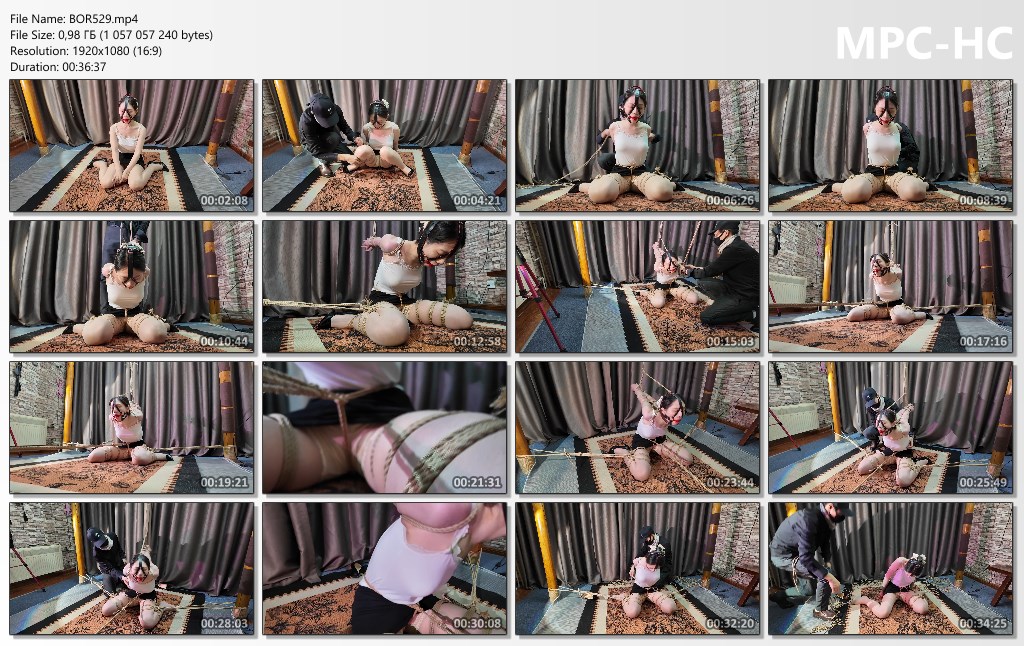 File Name: BOR529.mp4
File Size: 0,98 ГБ (1 057 057 240 bytes)
Resolution: 1920x1080 (16:9)
Duration: 00:36:37

MPC-HC

00:02:08
00:04:21
00:06:26
00:08:39
00:10:44
00:12:58
00:15:03
00:17:16
00:19:21
00:21:31
00:23:44
00:25:49
00:28:03
00:30:08
00:32:20
00:34:25