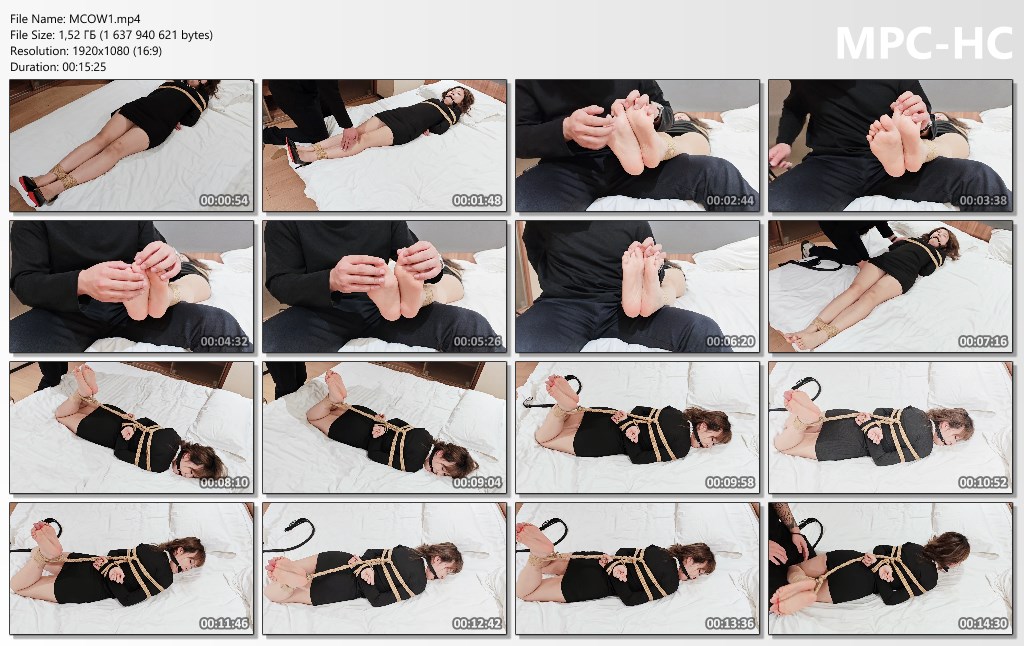 File Name: MCOW1.mp4
File Size: 1,52 ГБ (1 637 940 621 bytes)
Resolution: 1920x1080 (16:9)
Duration: 00:15:25

MPC-HC

00:00:54
00:01:48
00:02:44
00:03:38
00:04:32
00:05:26
00:06:20
00:07:16
00:08:10
00:09:04
00:09:58
00:10:52
00:11:46
00:12:42
00:13:36
00:14:30