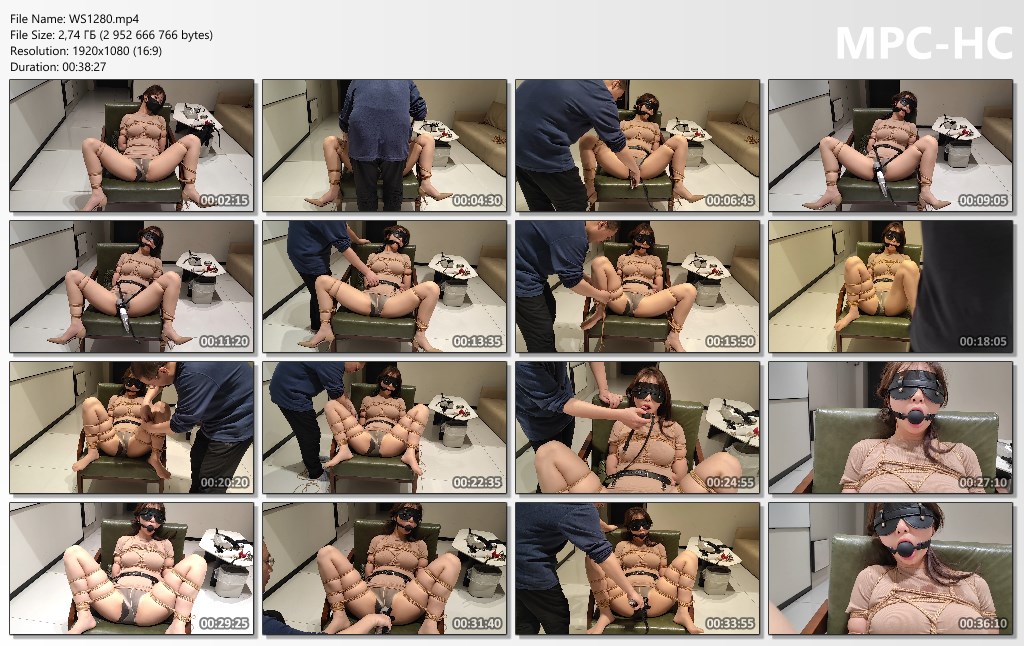 File Name: WS1280.mp4
File Size: 2,74 ГБ (2 952 666 766 bytes)
Resolution: 1920x1080 (16:9)
Duration: 00:38:27

MPC-HC

00:02:15
00:04:30
00:06:45
00:09:05
00:11:20
00:13:35
00:15:50
00:18:05
00:20:20
00:22:35
00:24:55
00:27:10
00:29:25
00:31:40
00:33:55
00:36:10