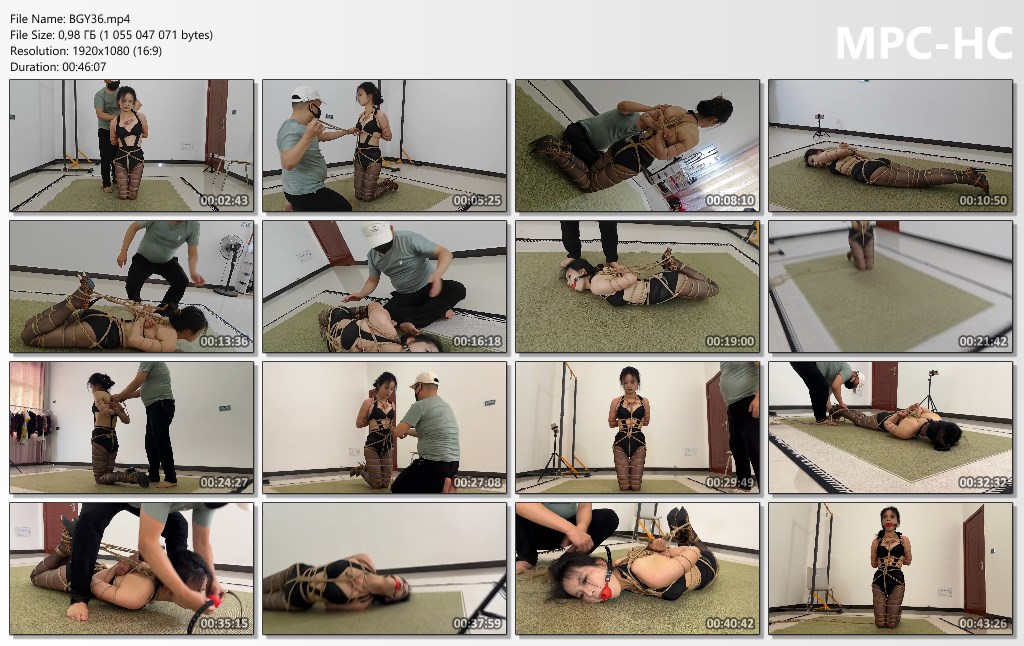 File Name: BGY36.mp4
File Size: 0,98 ГБ (1 055 047 071 bytes)
Resolution: 1920x1080 (16:9)
Duration: 00:46:07

MPC-HC

00:02:43
00:05:25
00:08:10
00:10:50
00:13:36
00:16:18
00:19:00
00:21:42
00:24:27
00:27:08
00:29:49
00:32:32
00:35:15
00:37:59
00:40:42
00:43:26